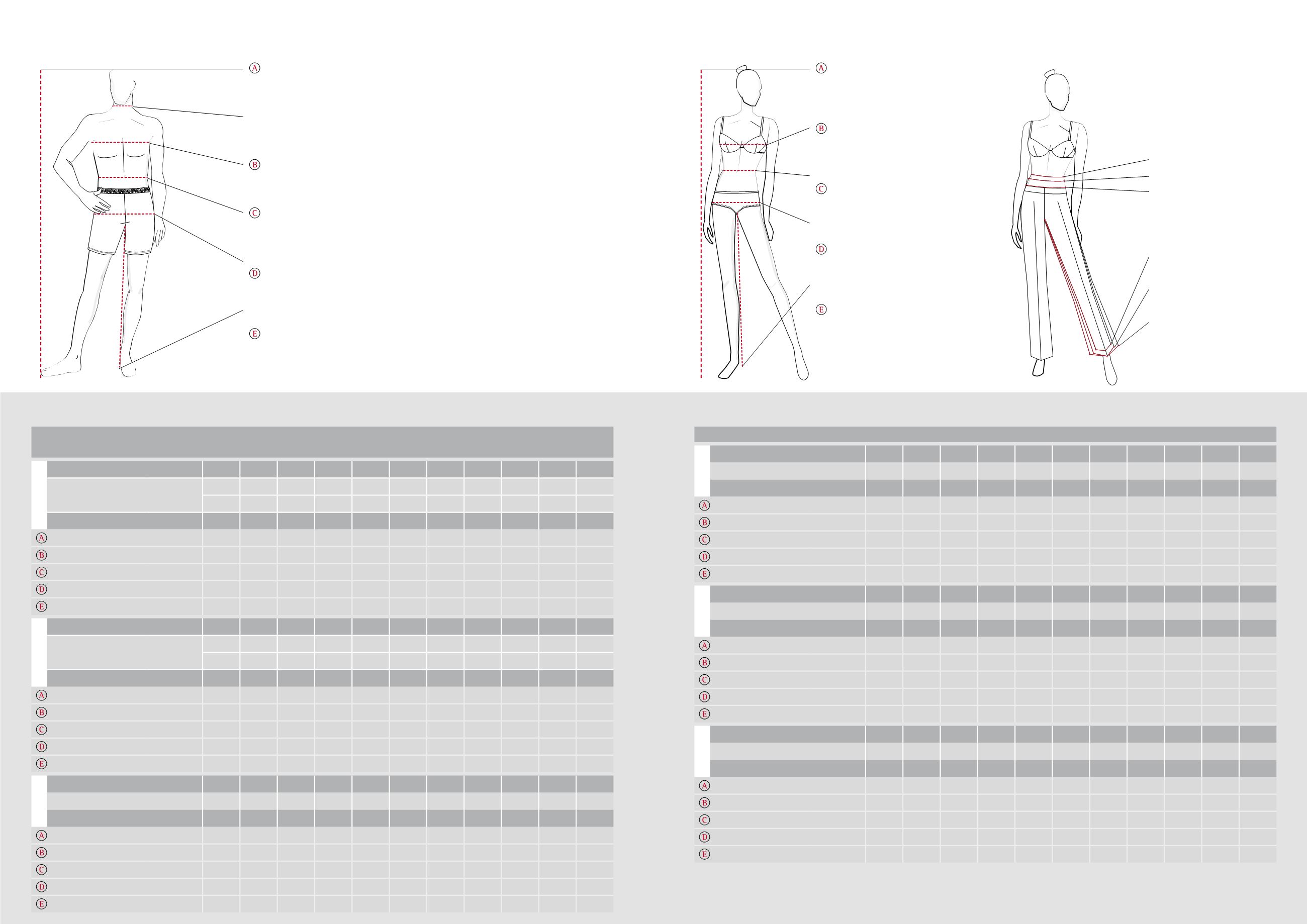 A
B
C
D
E

A
B
C
D
E

A
B
C
D
E
A
B
C
D
E
A
B
C
D
E

A
B
C
D
E
A
B
C
D
E
A
B
C
D
E